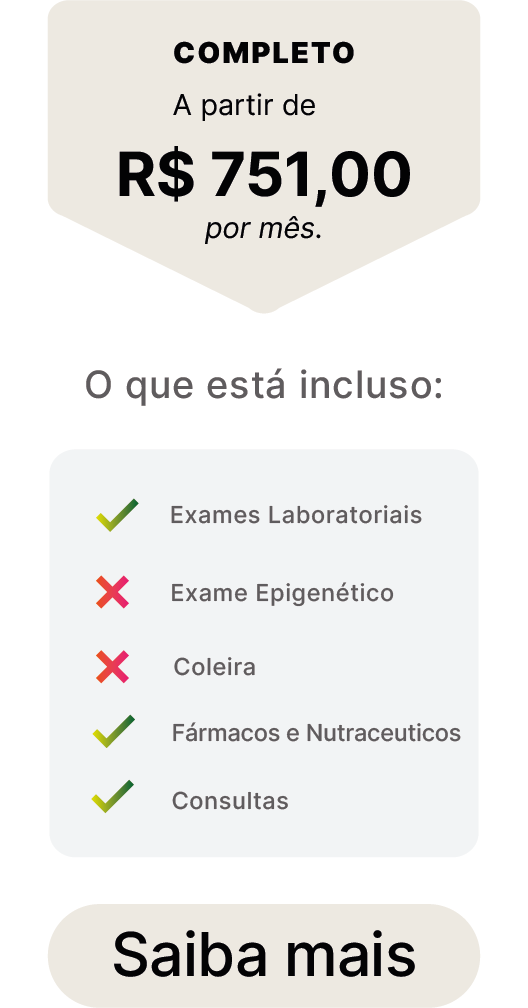 COMPLETO

A partir de

R$ 751,00

por mês.

O que está incluso:

Exames Laboratoriais

Exame Epigenético

Coleira

Fármacos e Nutraceuticos

Consultas

Saiba mais